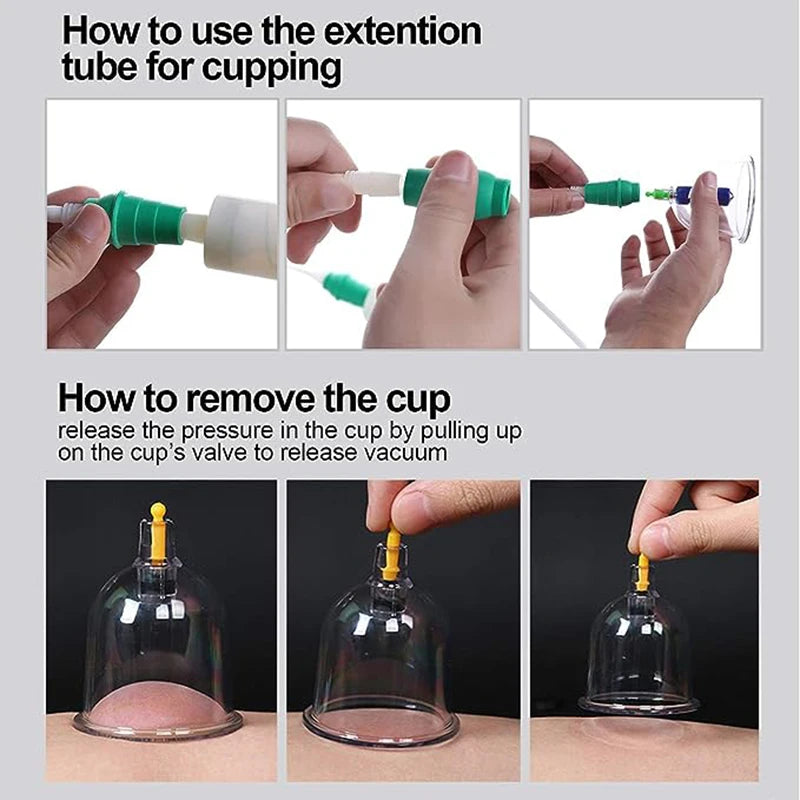 How to use the extention tube for cupping

How to remove the cup
release the pressure in the cup by pulling up on the cup's valve to release vacuum