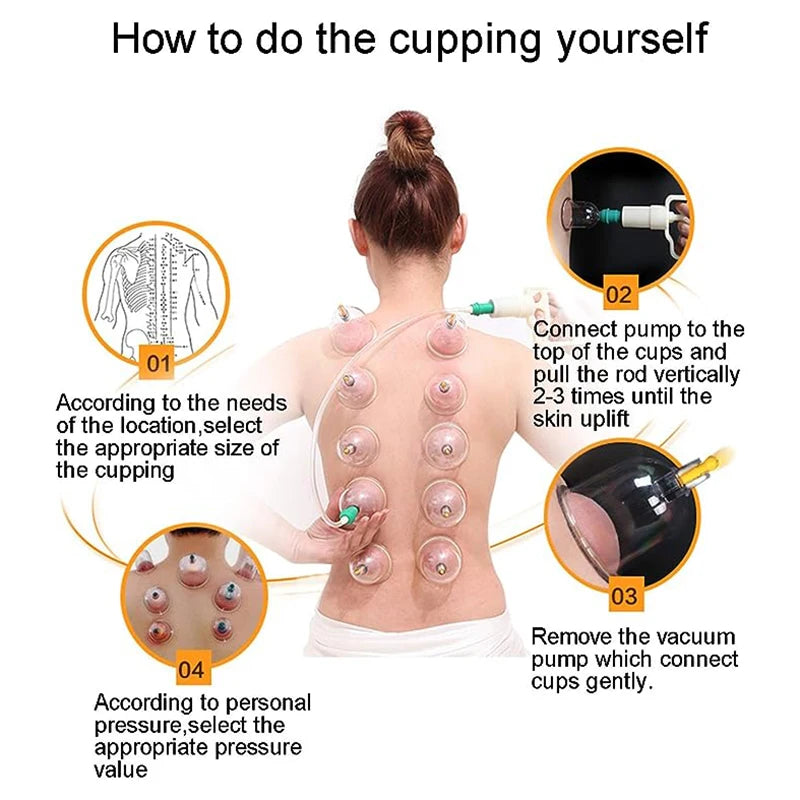 How to do the cupping yourself

01

According to the needs of the location,select the appropriate size of the cupping

02

Connect pump to the top of the cups and pull the rod vertically 2-3 times until the skin uplift

03

Remove the vacuum pump which connect cups gently.

04

According to personal pressure,select the appropriate pressure value