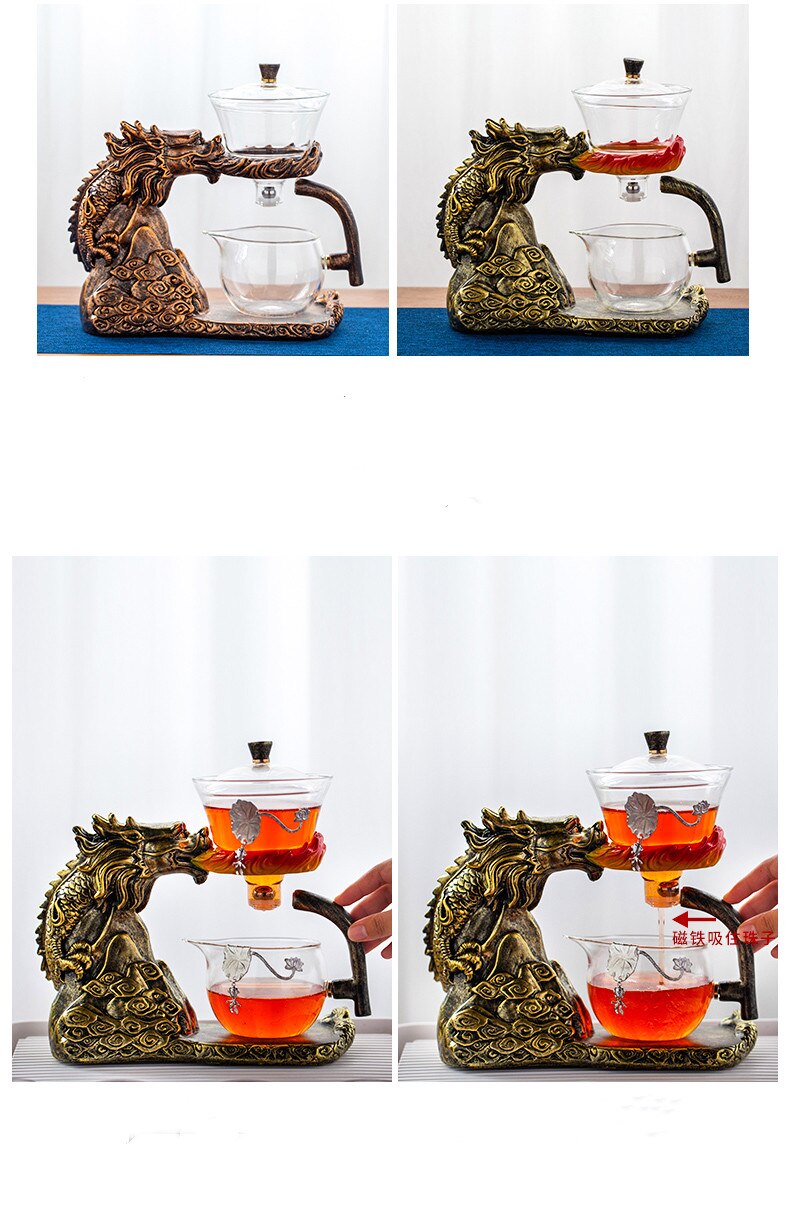 磁铁吸住珠子