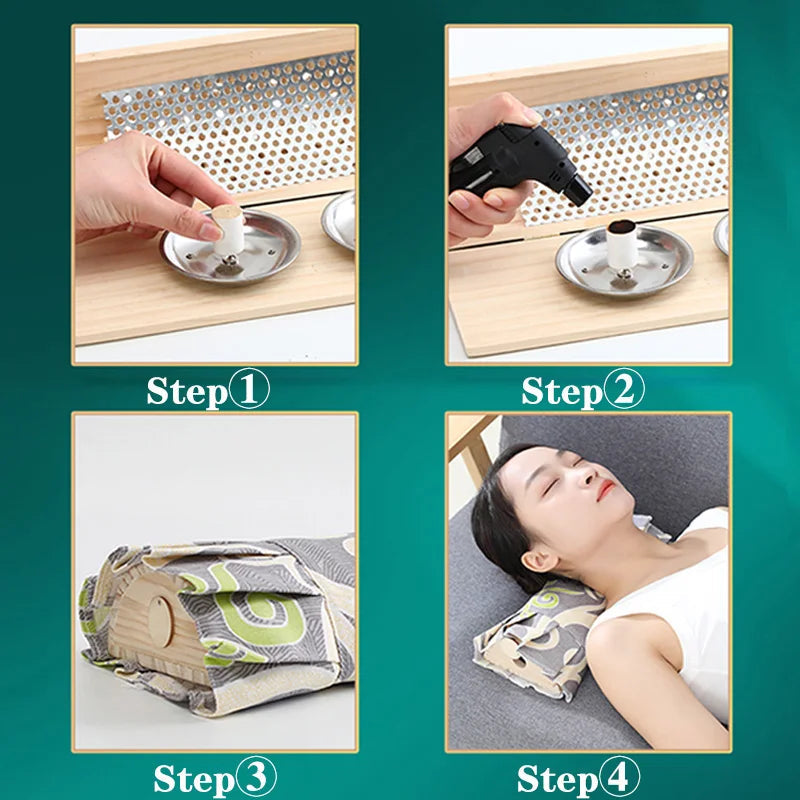 Step①

Step②

Step③

Step④