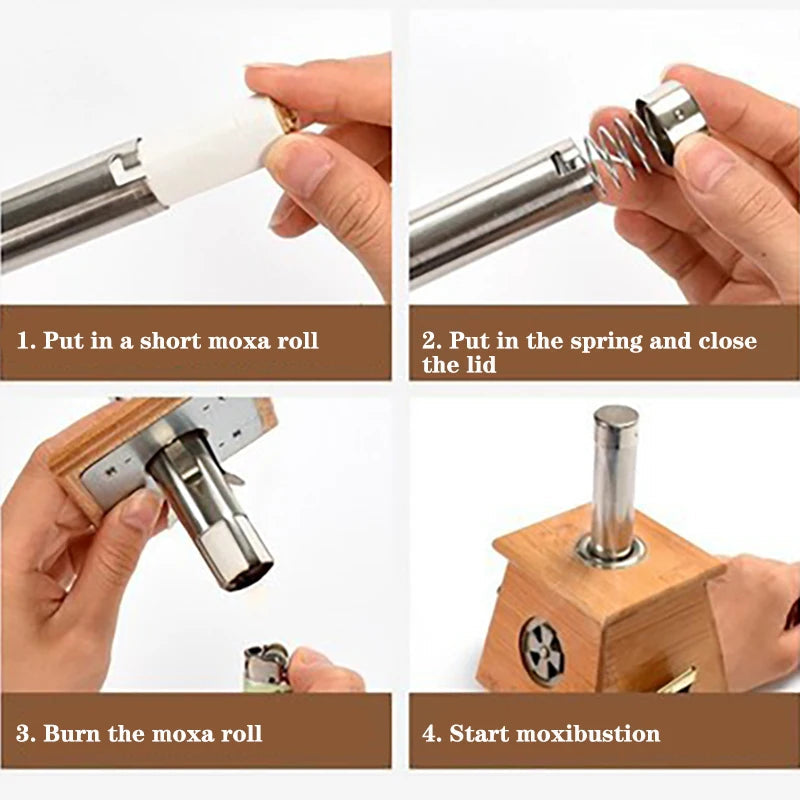 1. Put in a short moxa roll

2. Put in the spring and close the lid

3. Burn the moxa roll

4. Start moxibustion