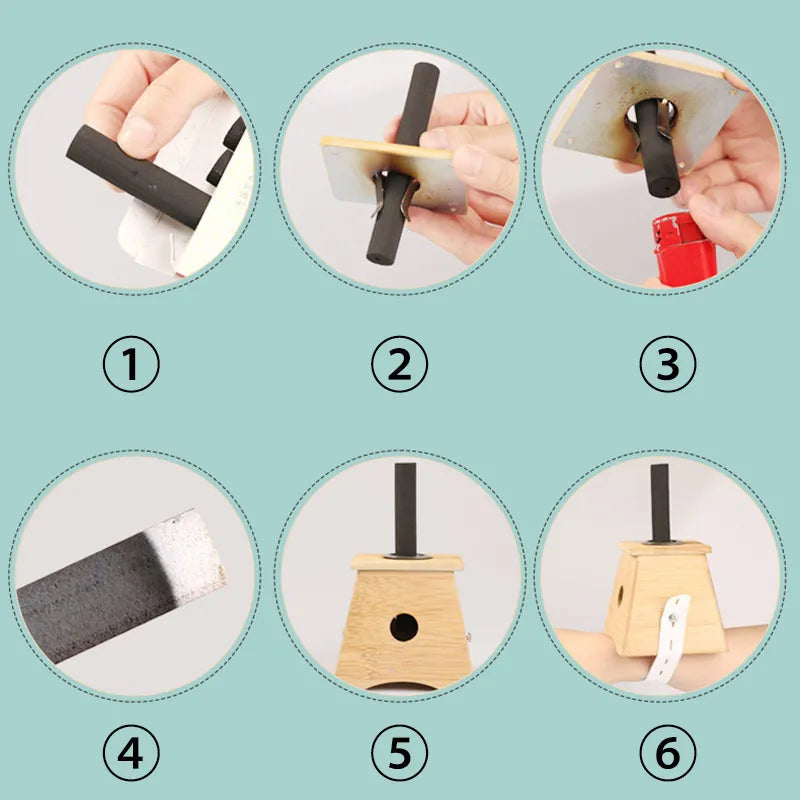 ①

②

③

④

⑤

⑥