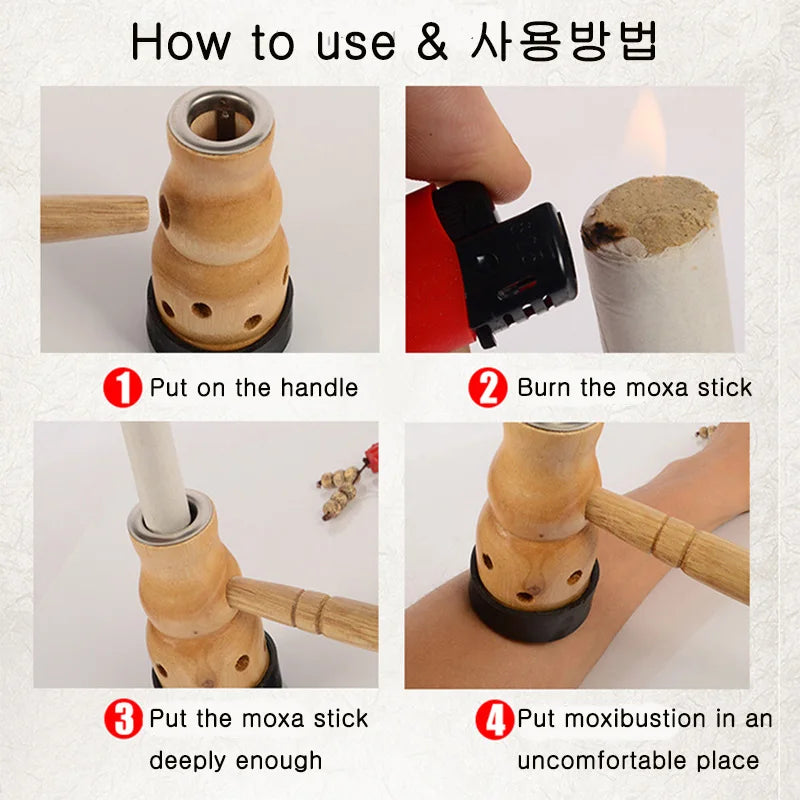 How to use & 사용방법

1 Put on the handle

2 Burn the moxa stick

3 Put the moxa stick deeply enough

4 Put moxibustion in an uncomfortable place